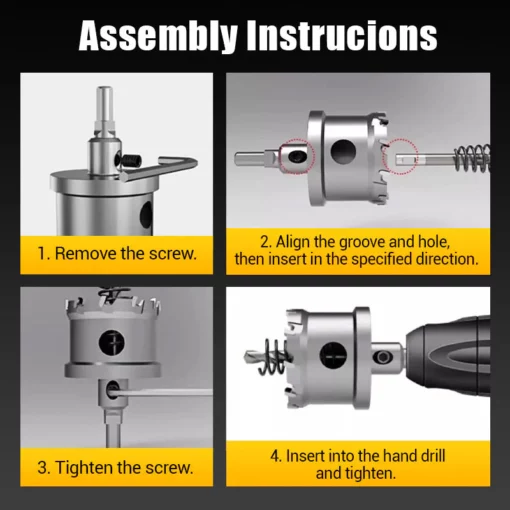 Assembly Instrucions

1. Remove the screw.

2. Align the groove and hole, then insert in the specified direction.

3. Tighten the screw.

4. Insert into the hand drill and tighten.